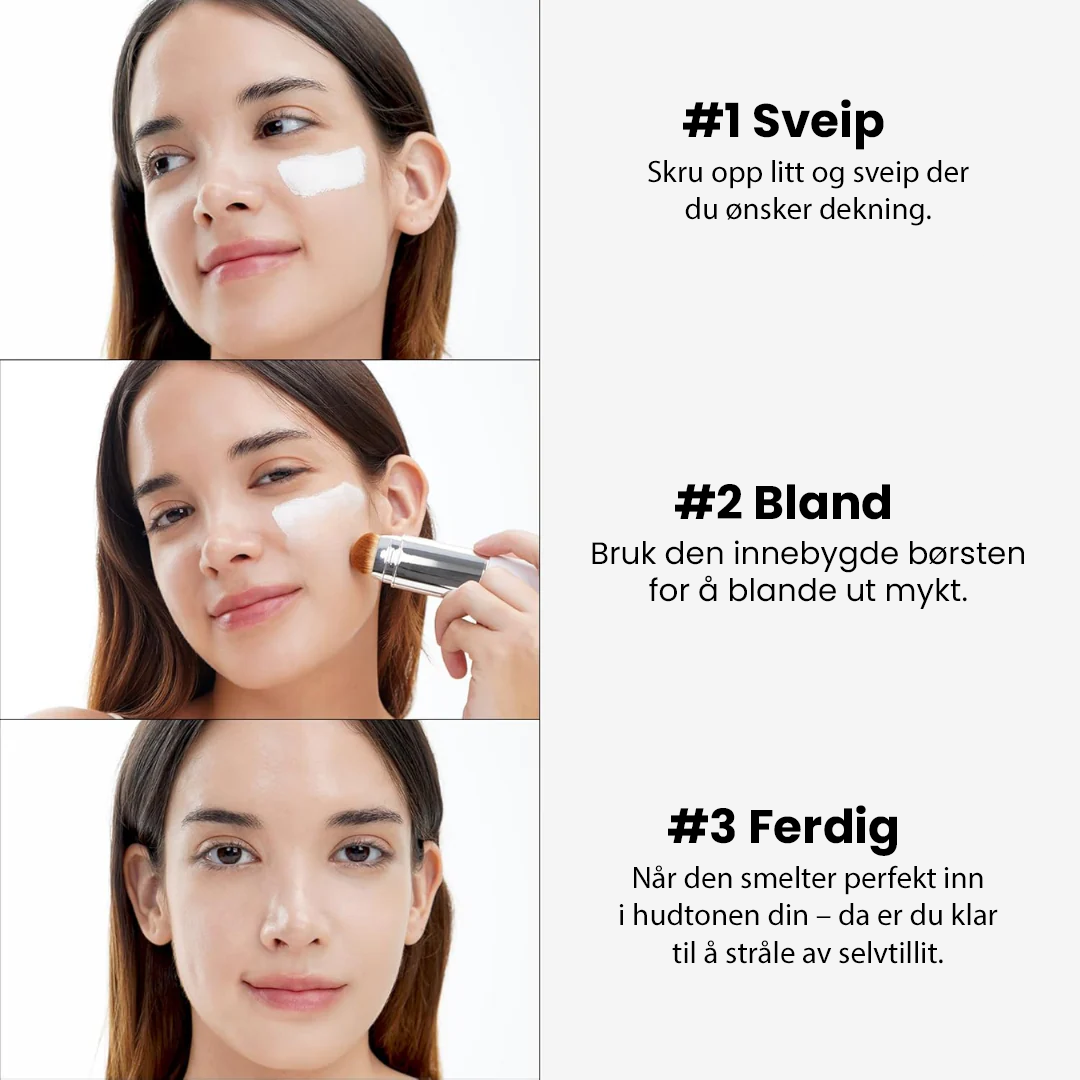 #1 Sveip
Skru opp litt og sveip der du ønsker dekning.

#2 Bland
Bruk den innebygde børsten for å blande ut mykt.

#3 Ferdig
Når den smelter perfekt inn i hudtonen din – da er du klar til å stråle av selvtillit.